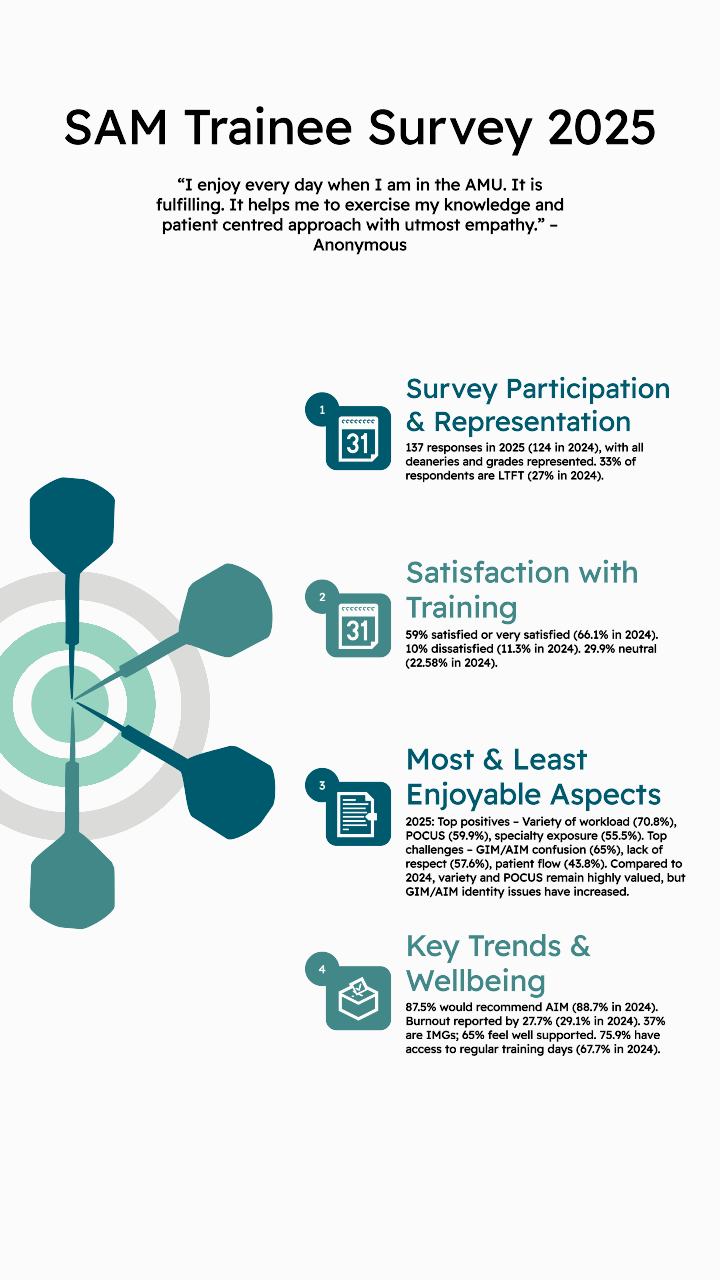 SAM Trainee Survey 2025

“I enjoy every day when I am in the AMU. It is fulfilling. It helps me to exercise my knowledge and patient centred approach with utmost empathy.” – Anonymous

1

31

Survey Participation & Representation

137 responses in 2025 (124 in 2024), with all deaneries and grades represented. 33% of respondents are LTFT (27% in 2024).

2

31

Satisfaction with Training

59% satisfied or very satisfied (66.1% in 2024). 10% dissatisfied (11.3% in 2024). 29.9% neutral (22.58% in 2024).

3

Most & Least Enjoyable Aspects

2025: Top positives – Variety of workload (70.8%), POCUS (59.9%), specialty exposure (55.5%). Top challenges – GIM/AIM confusion (65%), lack of respect (57.6%), patient flow (43.8%). Compared to 2024, variety and POCUS remain highly valued, but GIM/AIM identity issues have increased.

4

Key Trends & Wellbeing

87.5% would recommend AIM (88.7% in 2024). Burnout reported by 27.7% (29.1% in 2024). 37% are IMGs; 65% feel well supported. 75.9% have access to regular training days (67.7% in 2024).